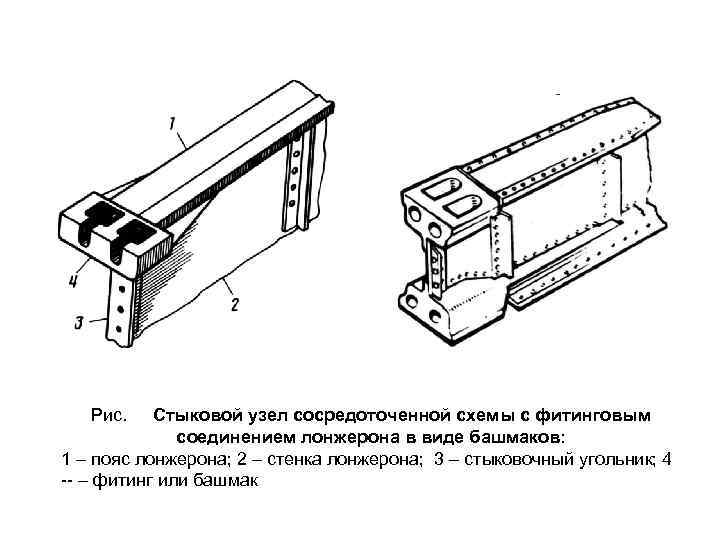 1

4

3

2

Рис. Стыковой узел сосредоточенной схемы с фитинговым соединением лонжерона в виде башмаков:

1 – пояс лонжерона; 2 – стенка лонжерона; 3 – стыковочный угольник; 4 -- – фитинг или башмак