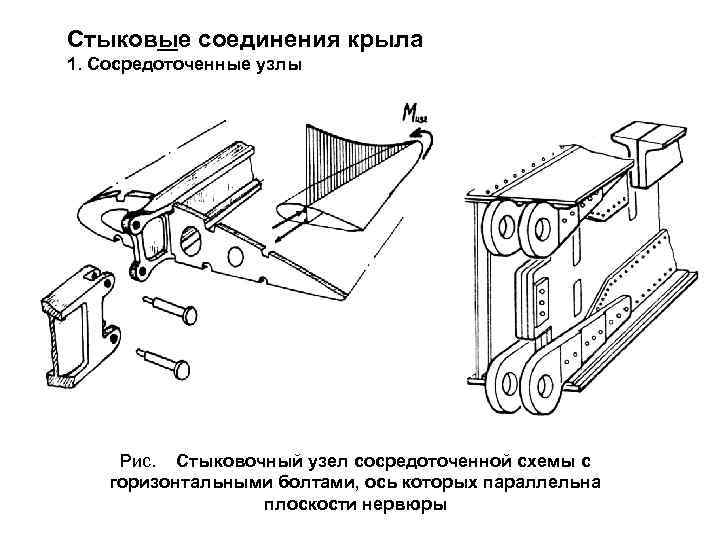 Стыковые соединения крыла
1. Сосредоточенные узлы

$M_{изг}$

Рис. Стыковочный узел сосредоточенной схемы с горизонтальными болтами, ось которых параллельна плоскости нервюры