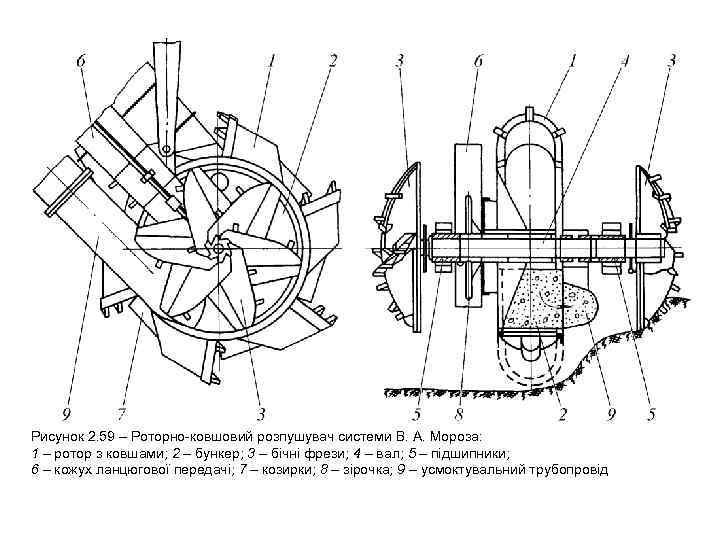 6
1
2
9
7
3
3
6
1
4
3
5
8
2
9
5

Рисунок 2.59 – Роторно-ковшовий розпушувач системи В. А. Мороза:
1 – ротор з ковшами; 2 – бункер; 3 – бічні фрези; 4 – вал; 5 – підшипники;
6 – кожух ланцюгової передачі; 7 – козирки; 8 – зірочка; 9 – усмоктувальний трубопровід