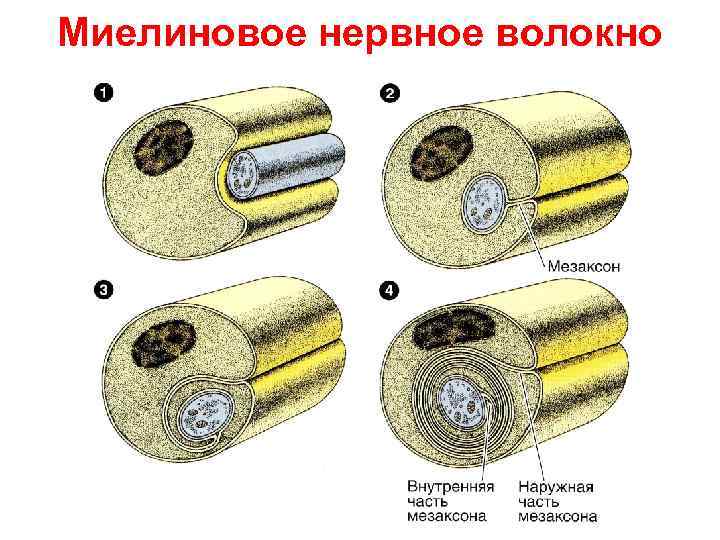 Миелиновое нервное волокно

1

2

Мезаксон

3

4

Внутренняя часть мезаксона

Наружная часть мезаксона