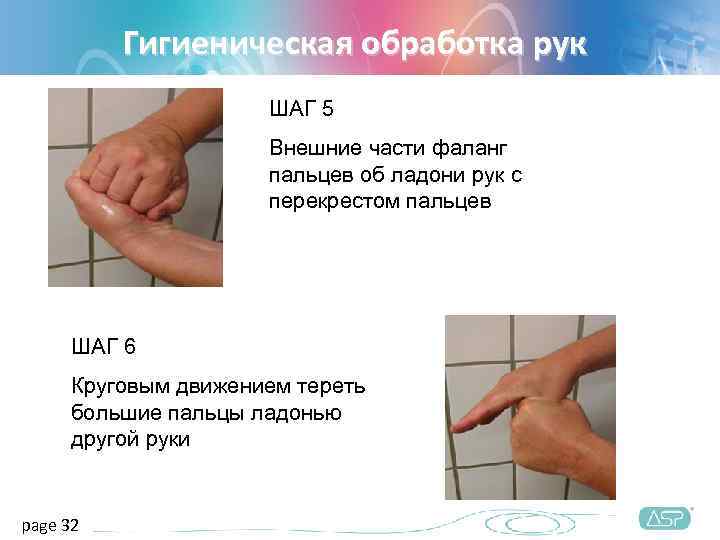 Гигиеническая обработка рук

ШАГ 5

Внешние части фаланг пальцев об ладони рук с перекрестом пальцев

ШАГ 6

Круговым движением тереть большие пальцы ладонью другой руки

page 32

ASP