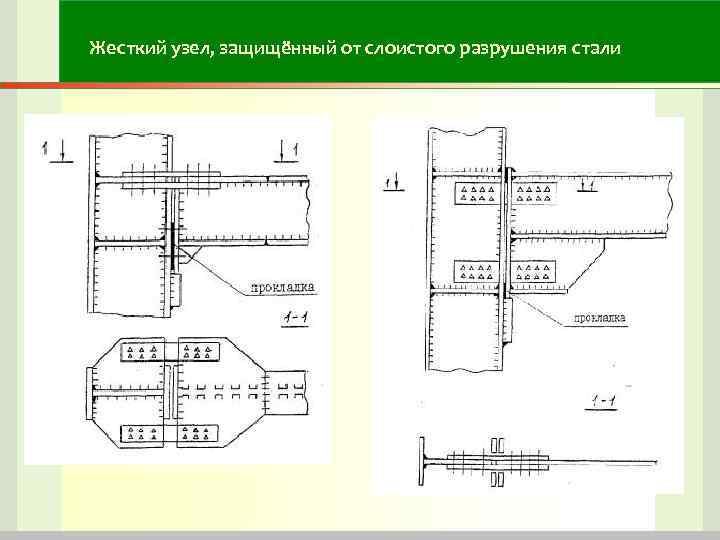 Жесткий узел, защищённый от слоистого разрушения стали

1

1

прокладка

1-1

1

1

прокладка

1-1