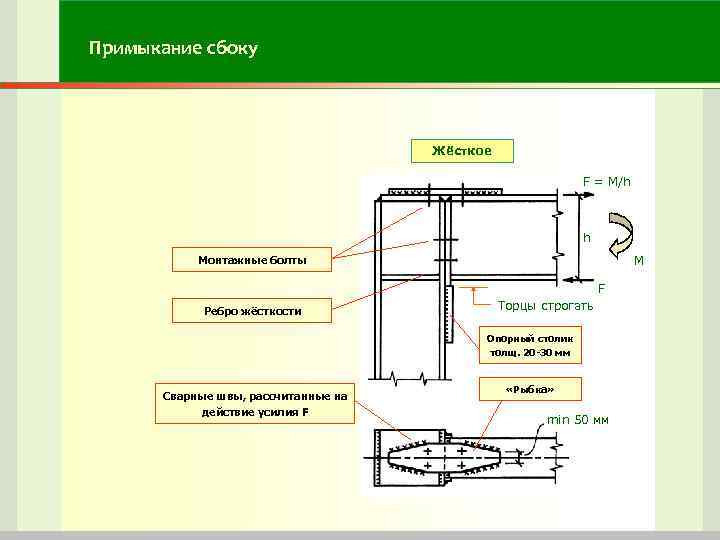 Примыкание сбоку

Жёсткое

F = M/h

h

M

F

Монтажные болты

Ребро жёсткости

Торцы строгать

Опорный столик толщ. 20-30 мм

Сварные швы, рассчитанные на действие усилия F

«Рыбка»

min 50 мм