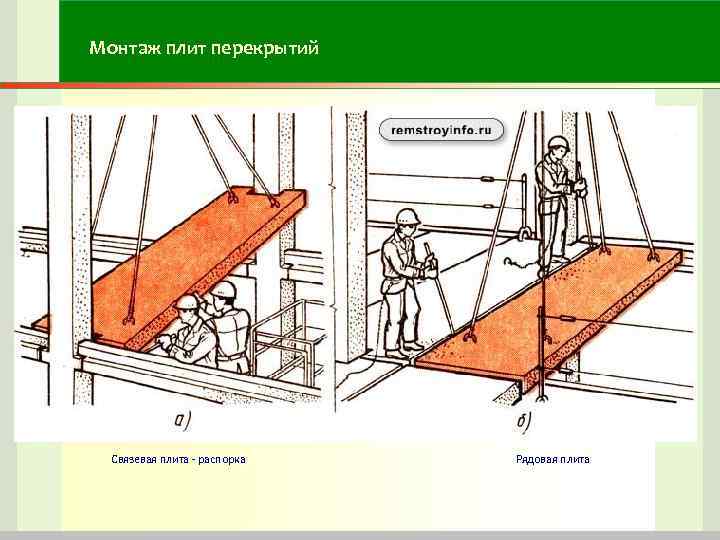 Монтаж плит перекрытий

remstroyinfo.ru

а)

б)

Связевая плита - распорка

Рядовая плита