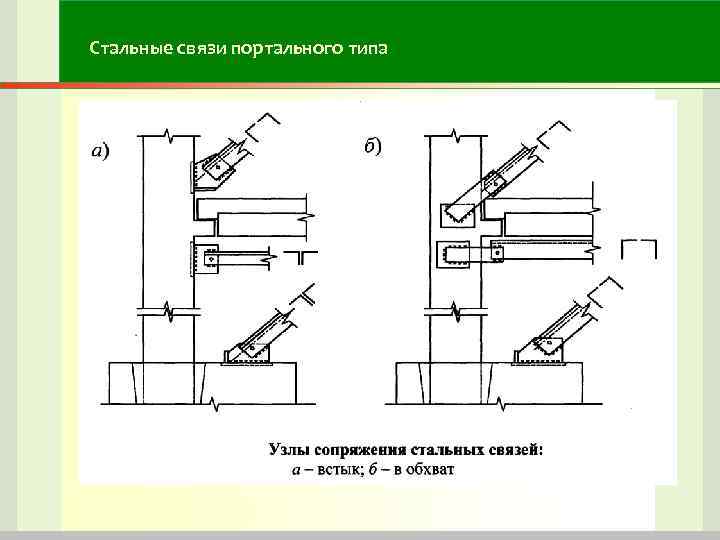 Стальные связи портального типа

а)

б)

Узлы сопряжения стальных связей:
а – встык; б – в обхват