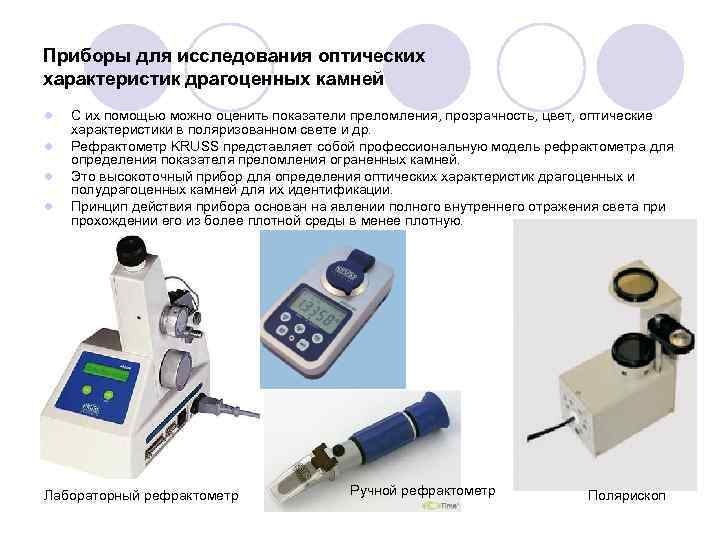 Приборы для исследования оптических характеристик драгоценных камней

С их помощью можно оценить показатели преломления, прозрачность, цвет, оптические характеристики в поляризованном свете и др.

Рефрактометр KRUSS представляет собой профессиональную модель рефрактометра для определения показателя преломления ограненных камней.

Это высокоточный прибор для определения оптических характеристик драгоценных и полудрагоценных камней для их идентификации.

Принцип действия прибора основан на явлении полного внутреннего отражения света при прохождении его из более плотной среды в менее плотную.

1.3358

Лабораторный рефрактометр

Ручной рефрактометр

Полярископ