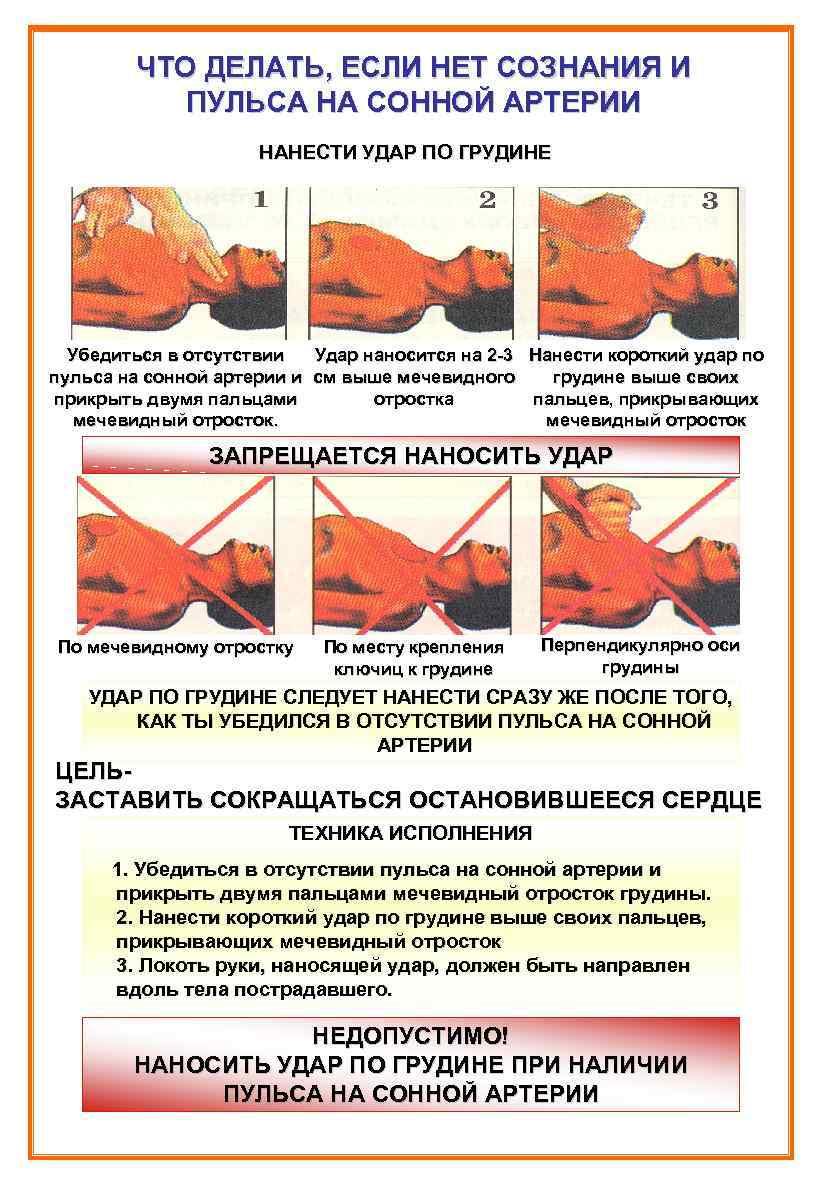 ЧТО ДЕЛАТЬ, ЕСЛИ НЕТ СОЗНАНИЯ И ПУЛЬСА НА СОННОЙ АРТЕРИИ

НАНЕСТИ УДАР ПО ГРУДИНЕ

1

2

3

Убедиться в отсутствии пульса на сонной артерии и прикрыть двумя пальцами мечевидный отросток.

Удар наносится на 2-3 см выше мечевидного отростка

Нанести короткий удар по грудине выше своих пальцев, прикрывающих мечевидный отросток

ЗАПРЕЩАЕТСЯ НАНОСИТЬ УДАР

По мечевидному отростку

По месту крепления ключиц к грудине

Перпендикулярно оси грудины

УДАР ПО ГРУДИНЕ СЛЕДУЕТ НАНЕСТИ СРАЗУ ЖЕ ПОСЛЕ ТОГО, КАК ТЫ УБЕДИЛСЯ В ОТСУТСТВИИ ПУЛЬСА НА СОННОЙ АРТЕРИИ

ЦЕЛЬ-
ЗАСТАВИТЬ СОКРАЩАТЬСЯ ОСТАНОВИВШЕЕСЯ СЕРДЦЕ

ТЕХНИКА ИСПОЛНЕНИЯ

1. Убедиться в отсутствии пульса на сонной артерии и прикрыть двумя пальцами мечевидный отросток грудины.
2. Нанести короткий удар по грудине выше своих пальцев, прикрывающих мечевидный отросток
3. Локоть руки, наносящей удар, должен быть направлен вдоль тела пострадавшего.

НЕДОПУСТИМО!
НАНОСИТЬ УДАР ПО ГРУДИНЕ ПРИ НАЛИЧИИ ПУЛЬСА НА СОННОЙ АРТЕРИИ