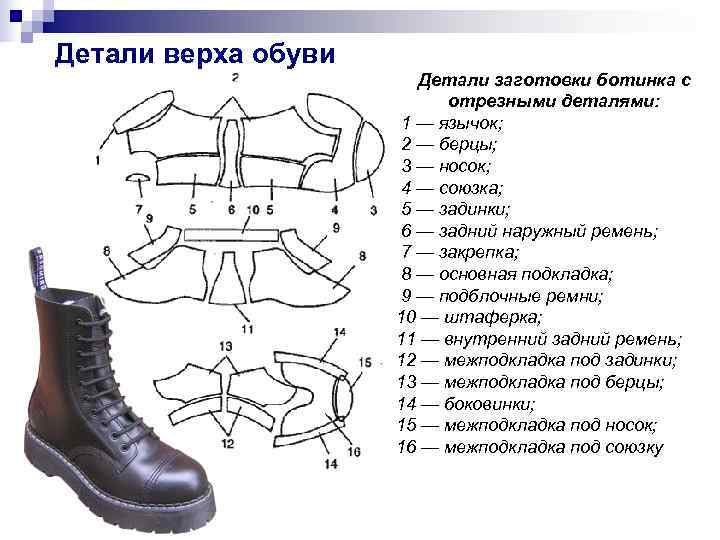 Детали верха обуви

2
1
7 5 6 10 5 4 3
9 9
8 8
11
13 14
15
12 16
14

Детали заготовки ботинка с отрезными деталями:
1 — язычок;
2 — берцы;
3 — носок;
4 — союзка;
5 — задинки;
6 — задний наружный ремень;
7 — закрепка;
8 — основная подкладка;
9 — подблочные ремни;
10 — штаферка;
11 — внутренний задний ремень;
12 — межподкладка под задинки;
13 — межподкладка под берцы;
14 — боковинки;
15 — межподкладка под носок;
16 — межподкладка под союзку