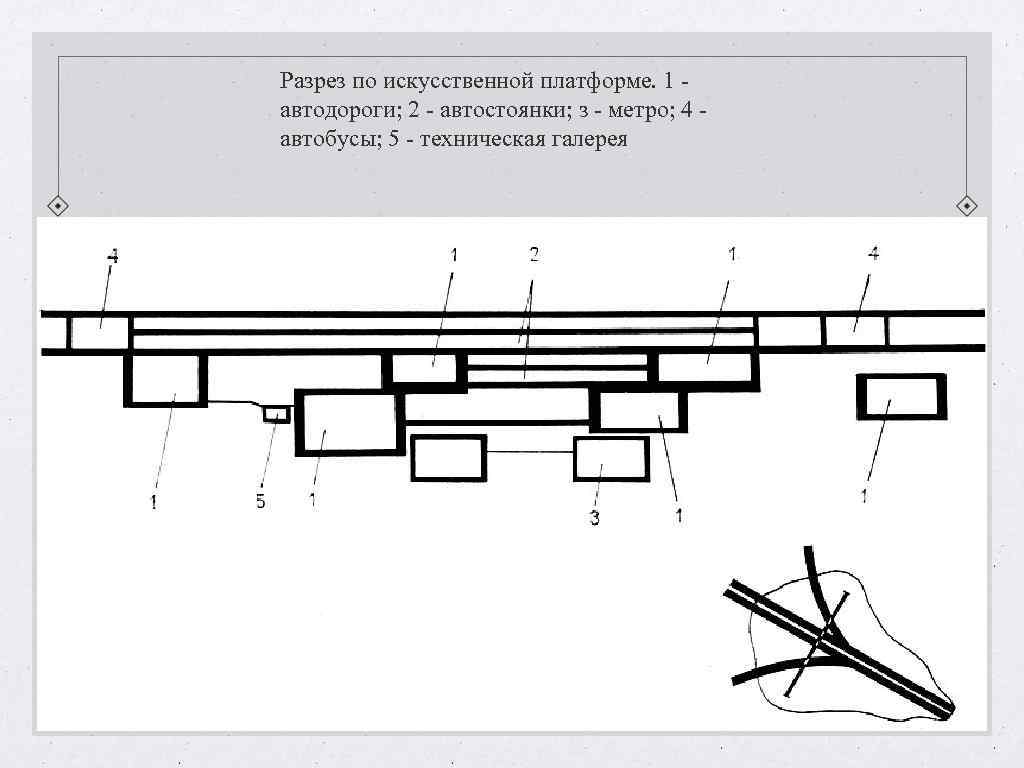 Разрез по искусственной платформе. 1 - автодороги; 2 - автостоянки; з - метро; 4 - автобусы; 5 - техническая галерея

4
1
2
1
4
1
5
1
3
1
1