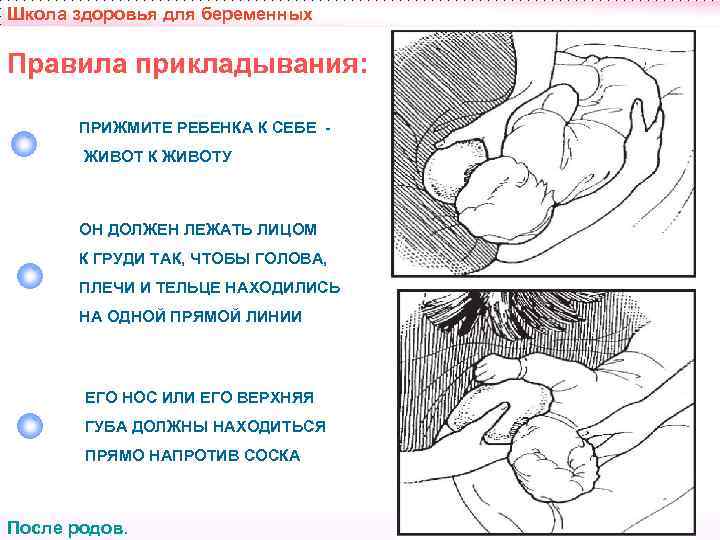 Школа здоровья для беременных

Правила прикладывания:

ПРИЖМИТЕ РЕБЕНКА К СЕБЕ - ЖИВОТ К ЖИВОТУ

ОН ДОЛЖЕН ЛЕЖАТЬ ЛИЦОМ К ГРУДИ ТАК, ЧТОБЫ ГОЛОВА, ПЛЕЧИ И ТЕЛЬЦЕ НАХОДИЛИСЬ НА ОДНОЙ ПРЯМОЙ ЛИНИИ

ЕГО НОС ИЛИ ЕГО ВЕРХНЯЯ ГУБА ДОЛЖНЫ НАХОДИТЬСЯ ПРЯМО НАПРОТИВ СОСКА

После родов.