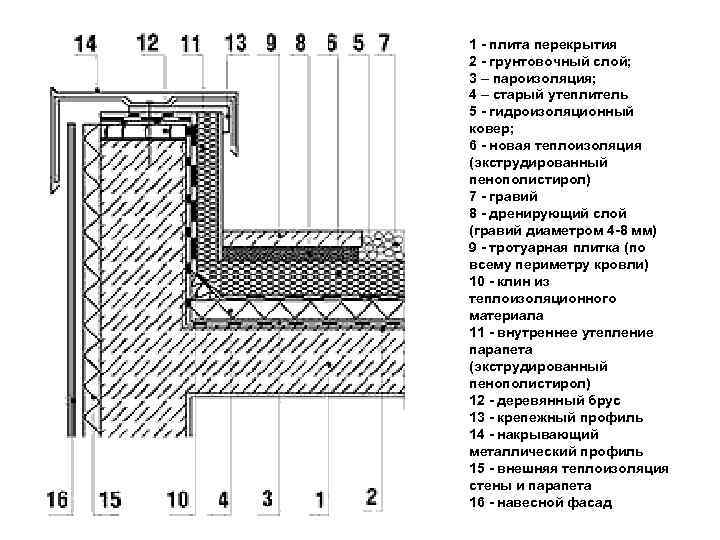 14 12 11 13 9 8 6 5 7

16 15 10 4 3 1 2

1 - плита перекрытия
2 - грунтовочный слой;
3 – пароизоляция;
4 – старый утеплитель
5 - гидроизоляционный ковер;
6 - новая теплоизоляция (экструдированный пенополистирол)
7 - гравий
8 - дренирующий слой (гравий диаметром 4-8 мм)
9 - тротуарная плитка (по всему периметру кровли)
10 - клин из теплоизоляционного материала
11 - внутреннее утепление парапета (экструдированный пенополистирол)
12 - деревянный брус
13 - крепежный профиль
14 - накрывающий металлический профиль
15 - внешняя теплоизоляция стены и парапета
16 - навесной фасад