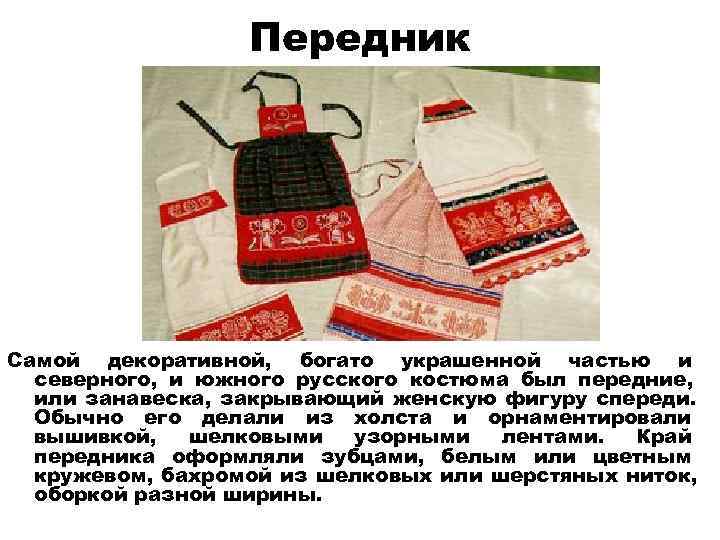 Передник

Самой декоративной, богато украшенной частью и северного, и южного русского костюма был передние, или занавеска, закрывающий женскую фигуру спереди. Обычно его делали из холста и орнаментировали вышивкой, шелковыми узорными лентами. Край передника оформляли зубцами, белым или цветным кружевом, бахромой из шелковых или шерстяных ниток, оборкой разной ширины.