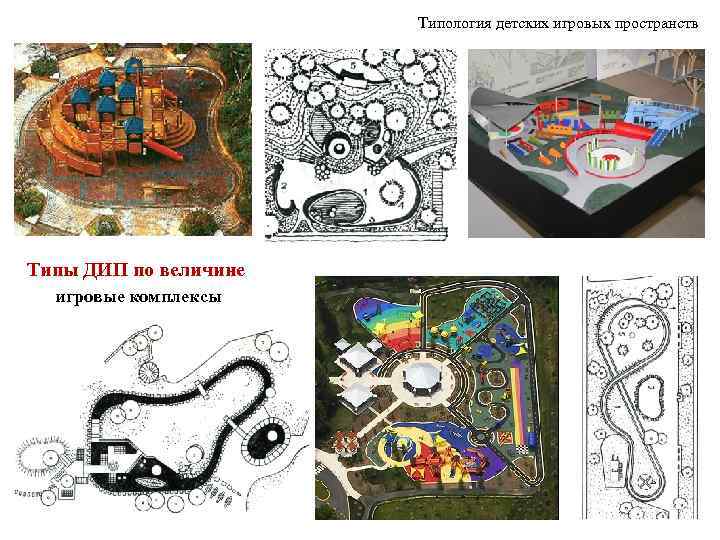 Типология детских игровых пространств

Типы ДИП по величине

игровые комплексы