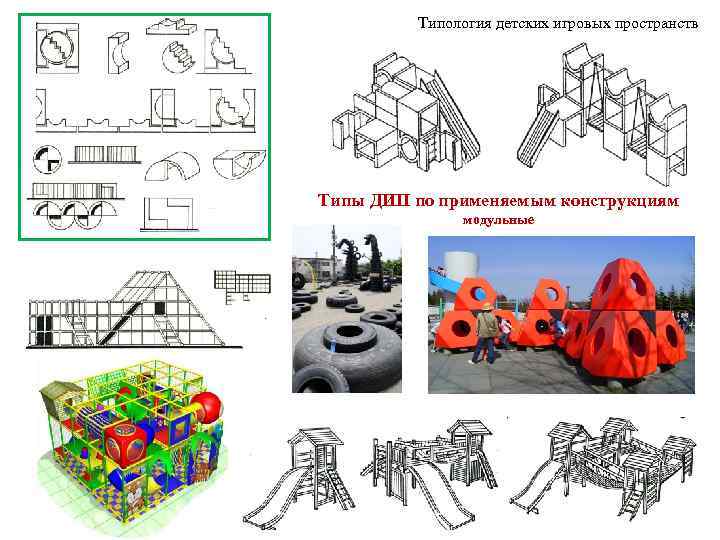 Типология детских игровых пространств

Типы ДИП по применяемым конструкциям
модульные