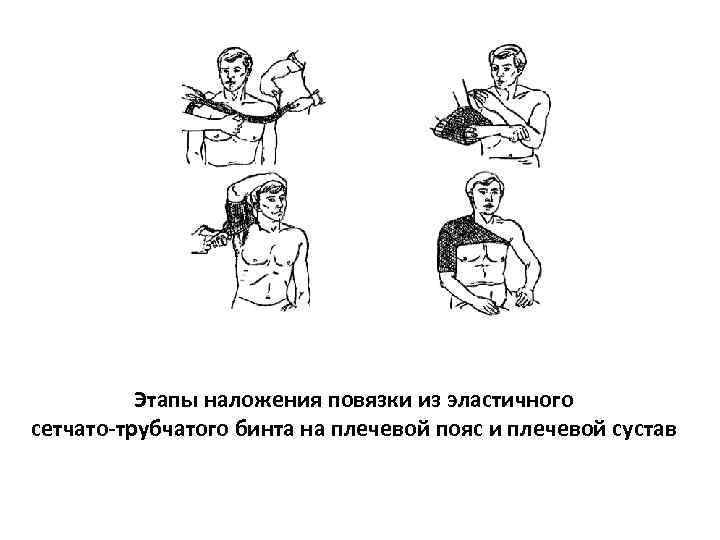 Этапы наложения повязки из эластичного сетчато-трубчатого бинта на плечевой пояс и плечевой сустав