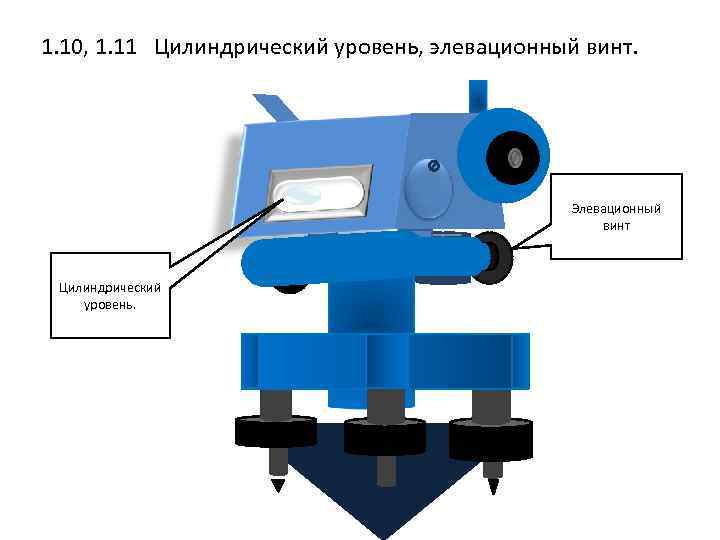 1.10, 1.11 Цилиндрический уровень, элевационный винт.

Элевационный винт

Цилиндрический уровень.