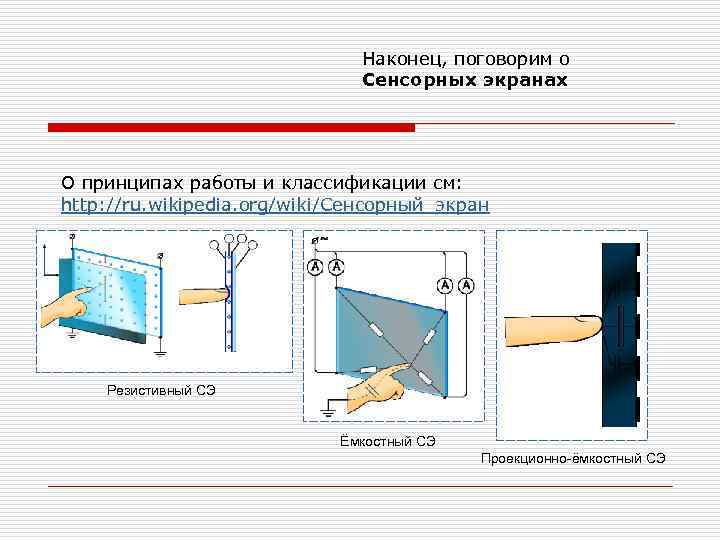 Наконец, поговорим о
Сенсорных экранах

О принципах работы и классификации см: http://ru.wikipedia.org/wiki/Сенсорный_экран

A A A A

Резистивный СЭ

Ёмкостный СЭ

Проекционно-ёмкостный СЭ