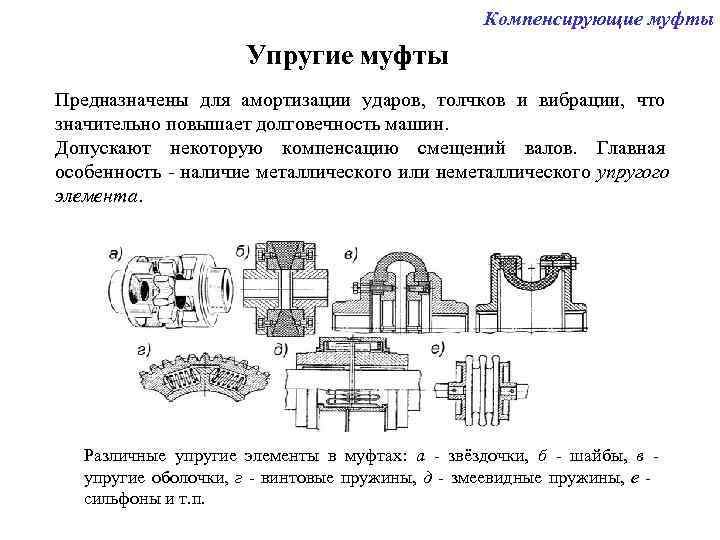 Компенсирующие муфты

Упругие муфты

Предназначены для амортизации ударов, толчков и вибрации, что значительно повышает долговечность машин.

Допускают некоторую компенсацию смещений валов. Главная особенность - наличие металлического или неметаллического упругого элемента.

а)

б)

в)

г)

д)

е)

Различные упругие элементы в муфтах: а - звёздочки, б - шайбы, в - упругие оболочки, г - винтовые пружины, д - змеевидные пружины, е - сильфоны и т.п.