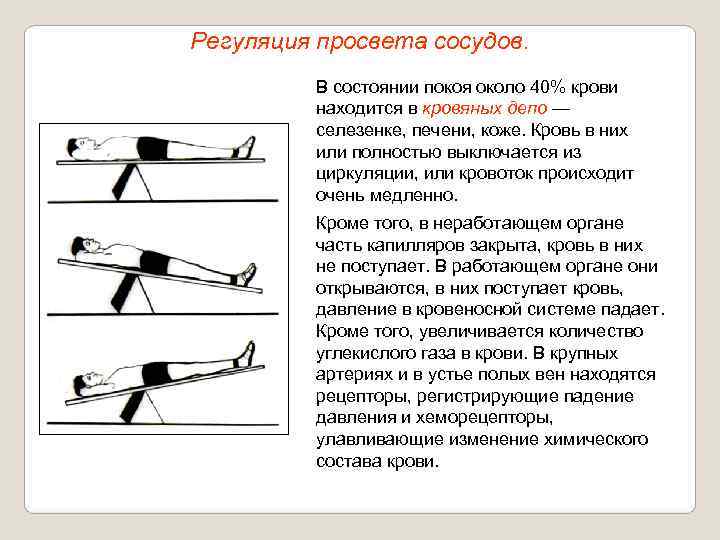 Регуляция просвета сосудов.

В состоянии покоя около 40% крови находится в кровяных депо — селезенке, печени, коже. Кровь в них или полностью выключается из циркуляции, или кровоток происходит очень медленно.

Кроме того, в неработающем органе часть капилляров закрыта, кровь в них не поступает. В работающем органе они открываются, в них поступает кровь, давление в кровеносной системе падает. Кроме того, увеличивается количество углекислого газа в крови. В крупных артериях и в устье полых вен находятся рецепторы, регистрирующие падение давления и хеморецепторы, улавливающие изменение химического состава крови.