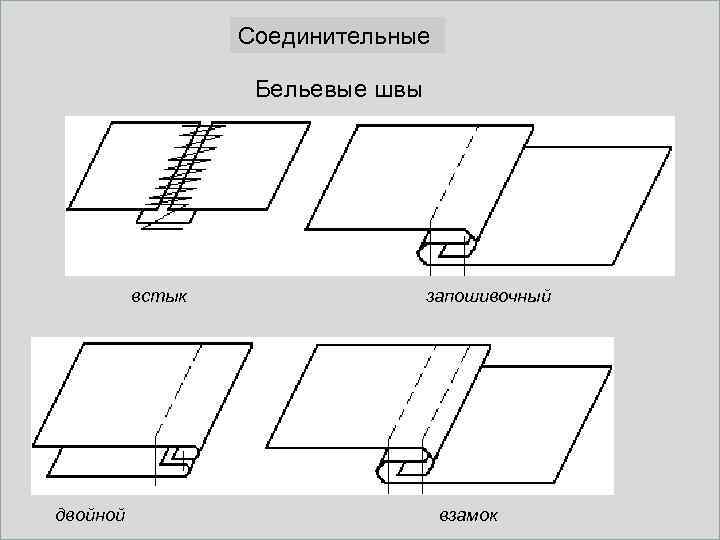 Соединительные

Бельевые швы

встык

запошивочный

двойной

взамок