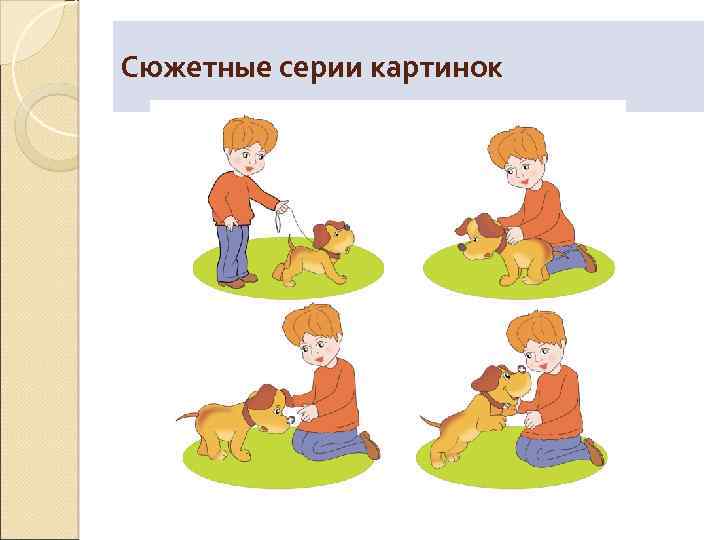 Сюжетные серии картинок