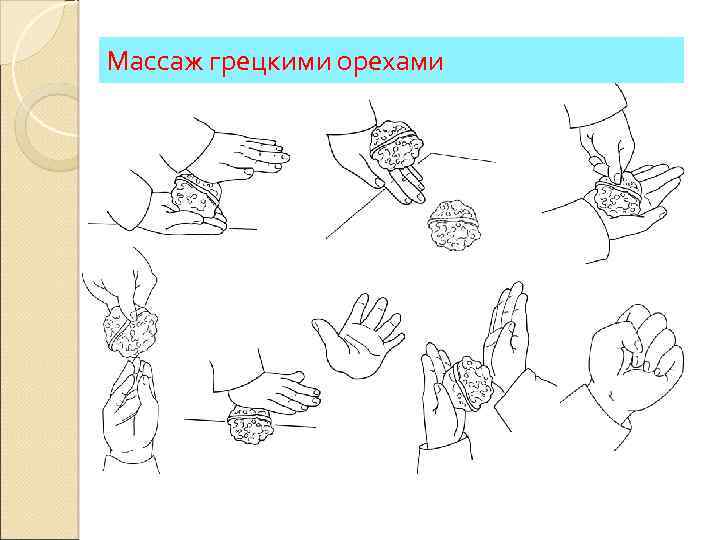 Массаж грецкими орехами