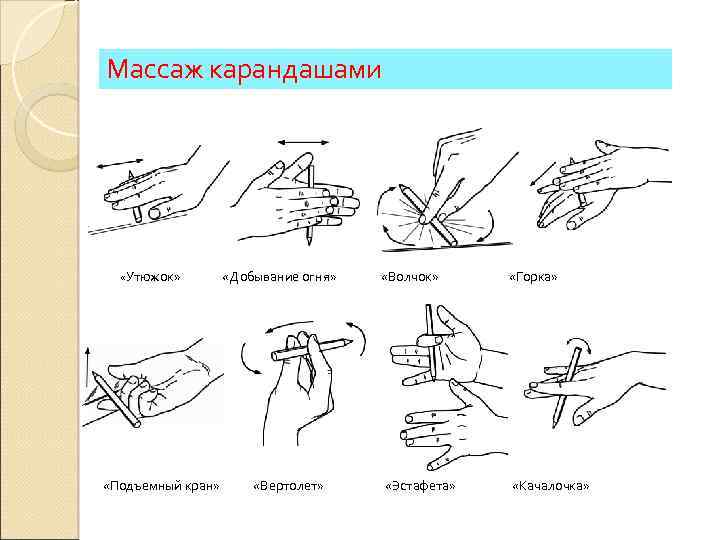 Массаж карандашами

«Утюжок»

«Добывание огня»

«Волчок»

«Горка»

«Подъемный кран»

«Вертолет»

«Эстафета»

«Качалочка»