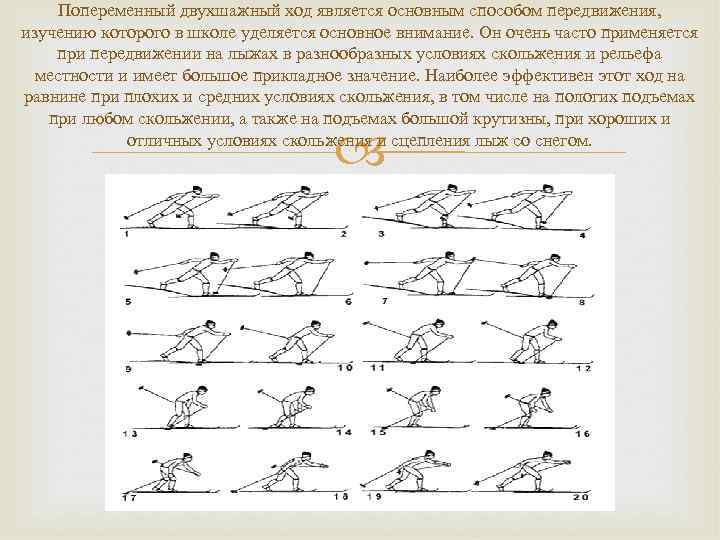 Попеременный двухшажный ход является основным способом передвижения, изучению которого в школе уделяется основное внимание. Он очень часто применяется при передвижении на лыжах в разнообразных условиях скольжения и рельефа местности и имеет большое прикладное значение. Наиболее эффективен этот ход на равнине при плохих и средних условиях скольжения, в том числе на пологих подъемах при любом скольжении, а также на подъемах большой крутизны, при хороших и отличных условиях скольжения и сцепления лыж со снегом.

1 2 3 4 5 6 7 8 9 10 11 12 13 14 15 16 17 18 19 20