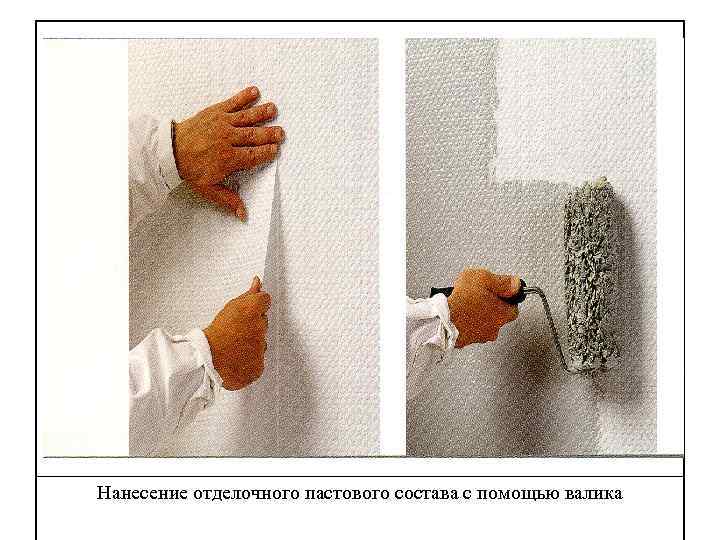 Нанесение отделочного пастового состава с помощью валика