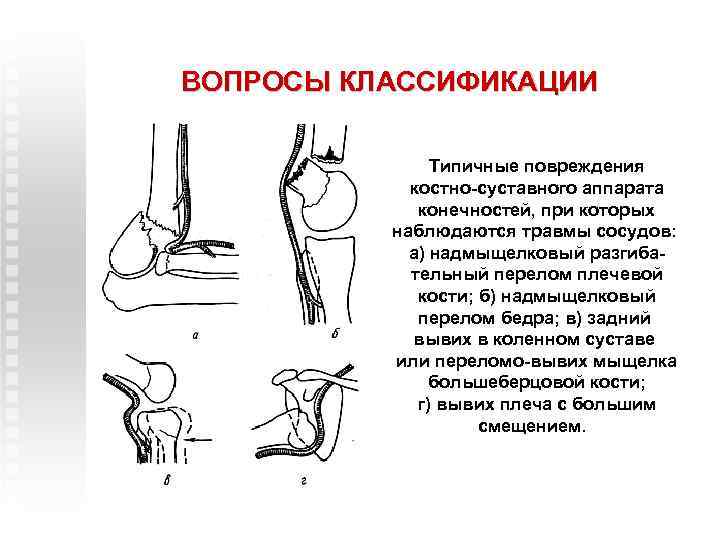 ВОПРОСЫ КЛАССИФИКАЦИИ

а

б

в

г

Типичные повреждения костно-суставного аппарата конечностей, при которых наблюдаются травмы сосудов: а) надмыщелковый разгибательный перелом плечевой кости; б) надмыщелковый перелом бедра; в) задний вывих в коленном суставе или переломо-вывих мыщелка большеберцовой кости; г) вывих плеча с большим смещением.