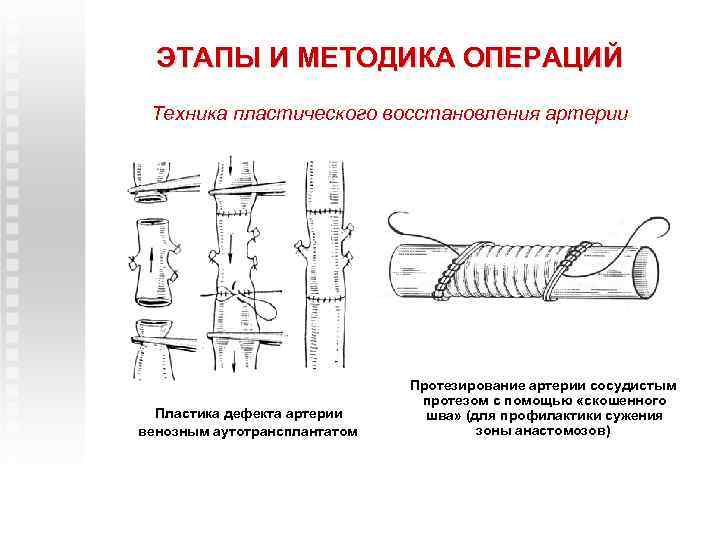 ЭТАПЫ И МЕТОДИКА ОПЕРАЦИЙ

Техника пластического восстановления артерии

Пластика дефекта артерии венозным аутотрансплантатом

Протезирование артерии сосудистым протезом с помощью «скошенного шва» (для профилактики сужения зоны анастомозов)