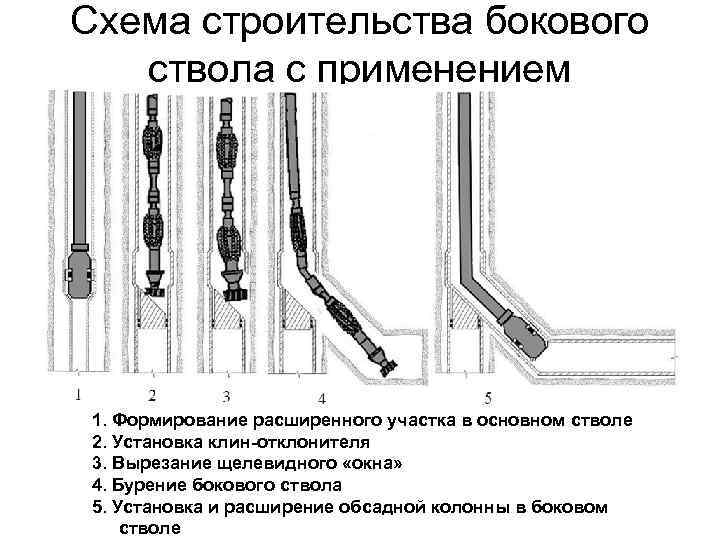 Схема строительства бокового ствола с применением

1

2

3

4

5

1. Формирование расширенного участка в основном стволе
2. Установка клин-отклонителя
3. Вырезание щелевидного «окна»
4. Бурение бокового ствола
5. Установка и расширение обсадной колонны в боковом стволе