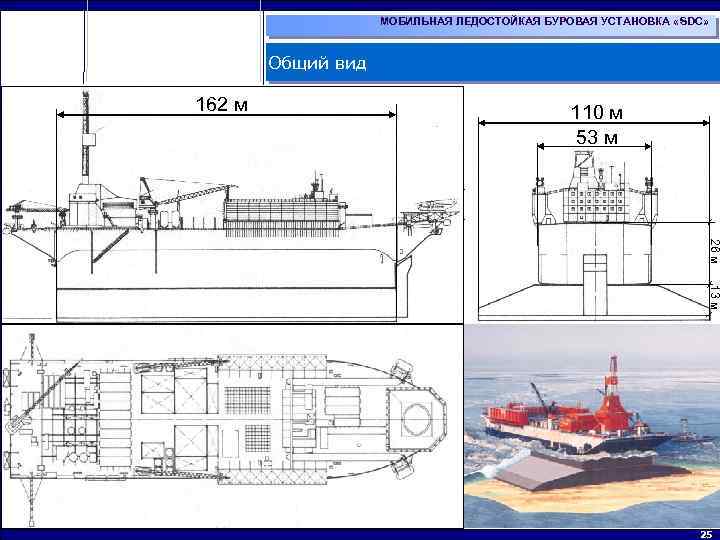 МОБИЛЬНАЯ ЛЕДОСТОЙКАЯ БУРОВАЯ УСТАНОВКА «SDC»

Общий вид

162 м

110 м

53 м

26 м

13 м

25