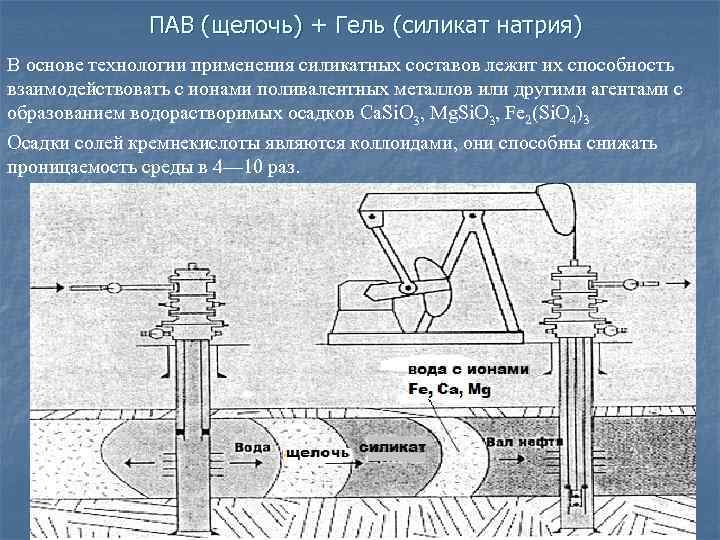 ПАВ (щелочь) + Гель (силикат натрия)

В основе технологии применения силикатных составов лежит их способность взаимодействовать с ионами поливалентных металлов или другими агентами с образованием водорастворимых осадков $CaSiO_3$, $MgSiO_3$, $Fe_2(SiO_4)_3$

Осадки солей кремнекислоты являются коллоидами, они способны снижать проницаемость среды в 4—10 раз.

вода с ионами Fe, Ca, Mg

Вода

щелочь

силикат

Вал нефти