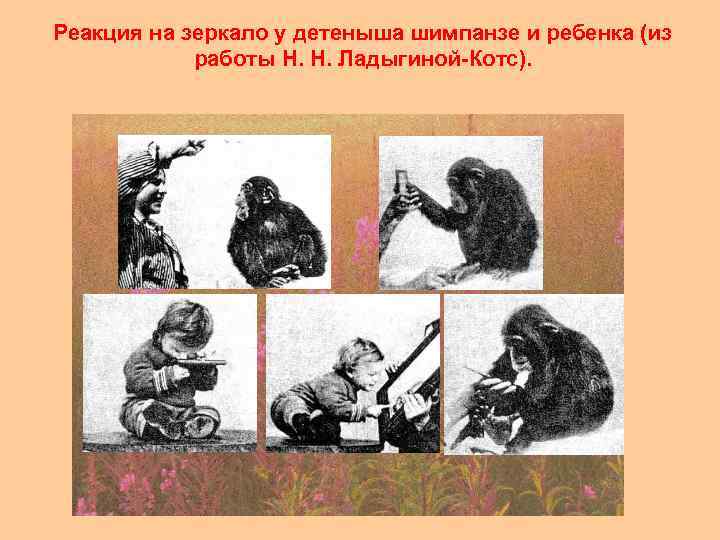 Реакция на зеркало у детеныша шимпанзе и ребенка (из работы Н. Н. Ладыгиной-Котс).