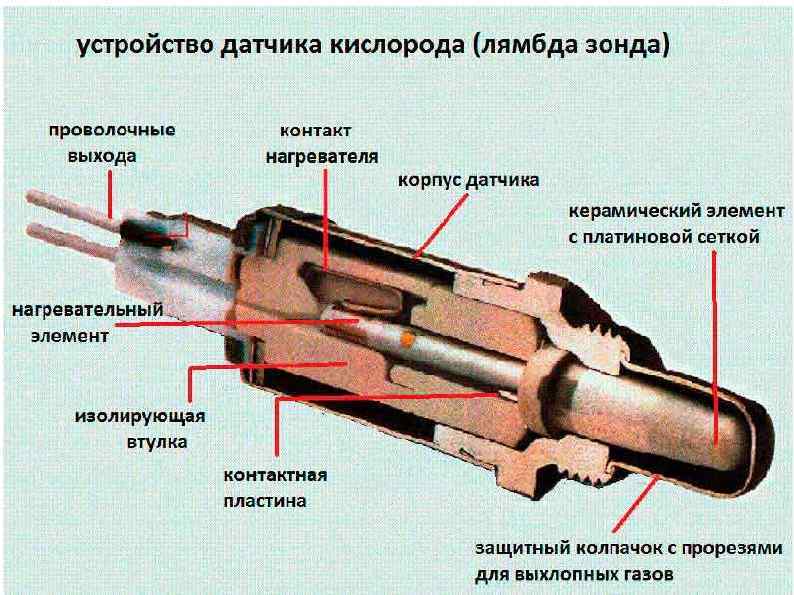 устройство датчика кислорода (лямбда зонда)

проволочные выхода

контакт нагревателя

корпус датчика

керамический элемент с платиновой сеткой

нагревательный элемент

изолирующая втулка

контактная пластина

защитный колпачок с прорезями для выхлопных газов