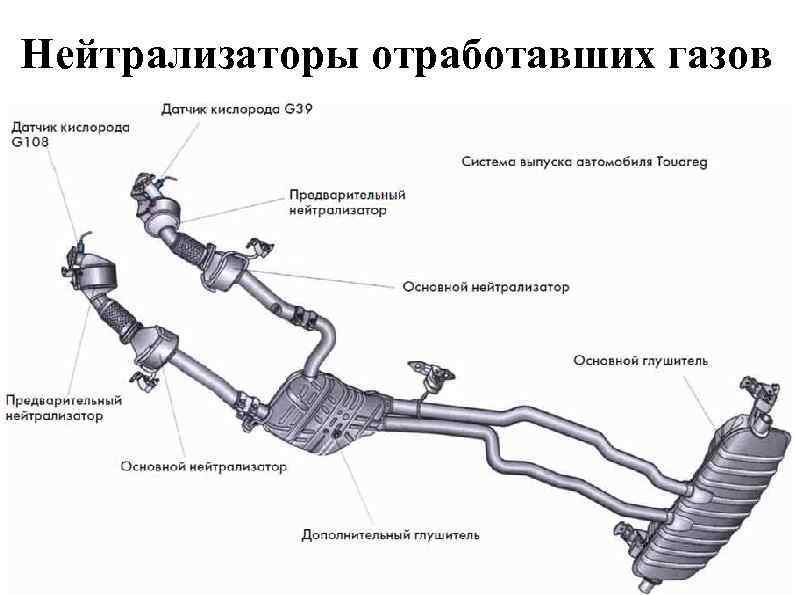 Нейтрализаторы отработавших газов

Датчик кислорода G39

Датчик кислорода G108

Система выпуска автомобиля Touareg

Предварительный нейтрализатор

Основной нейтрализатор

Основной глушитель

Предварительный нейтрализатор

Основной нейтрализатор

Дополнительный глушитель