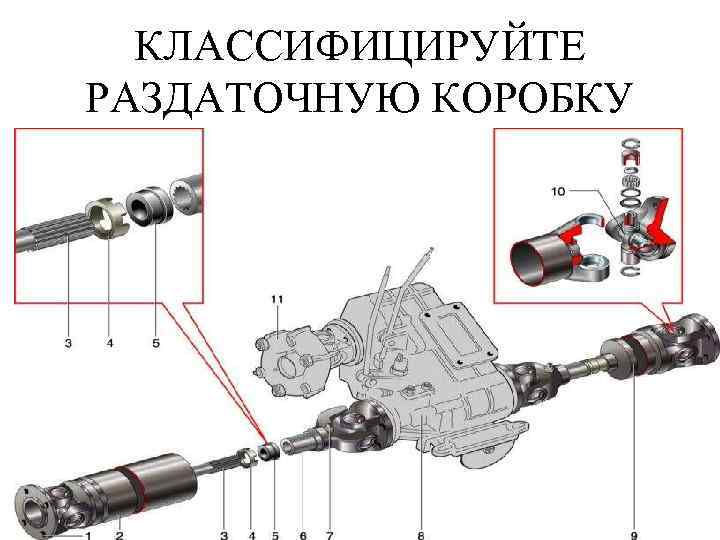 КЛАССИФИЦИРУЙТЕ РАЗДАТОЧНУЮ КОРОБКУ

3
4
5
10
11
1
2
3
4
5
6
7
8
9