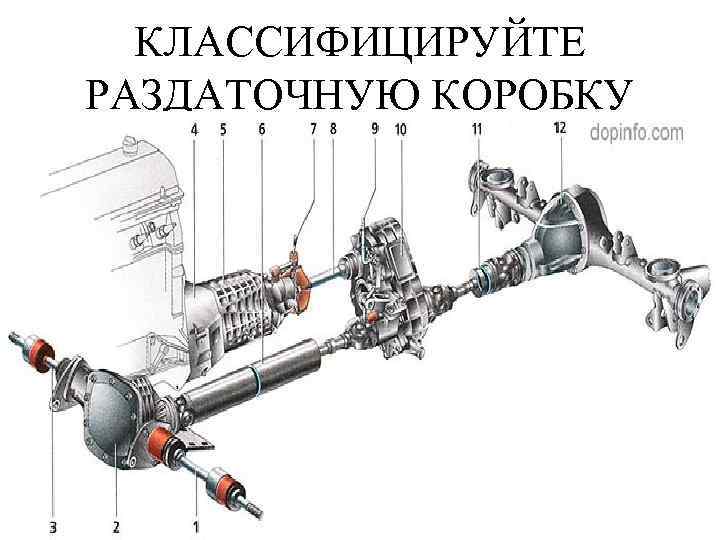 КЛАССИФИЦИРУЙТЕ РАЗДАТОЧНУЮ КОРОБКУ

4 5 6 7 8 9 10 11 12

dopinfo.com

3 2 1