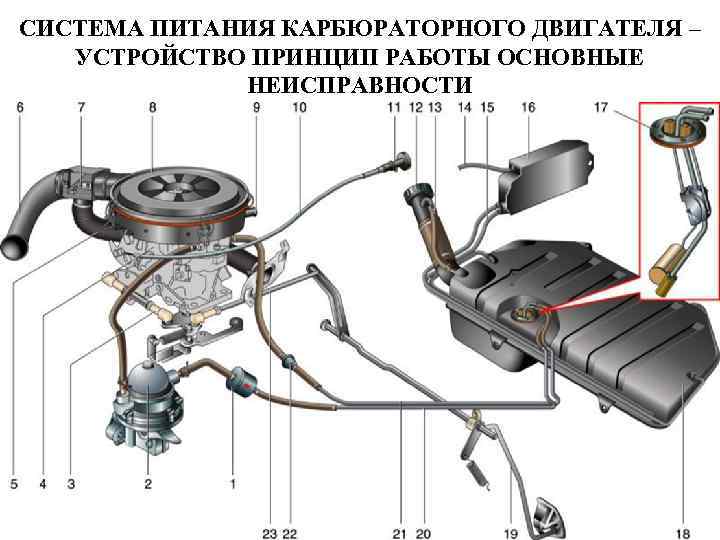 СИСТЕМА ПИТАНИЯ КАРБЮРАТОРНОГО ДВИГАТЕЛЯ – УСТРОЙСТВО ПРИНЦИП РАБОТЫ ОСНОВНЫЕ НЕИСПРАВНОСТИ

6 7 8 9 10 11 12 13 14 15 16 17

5 4 3 2 1 23 22 21 20 19 18