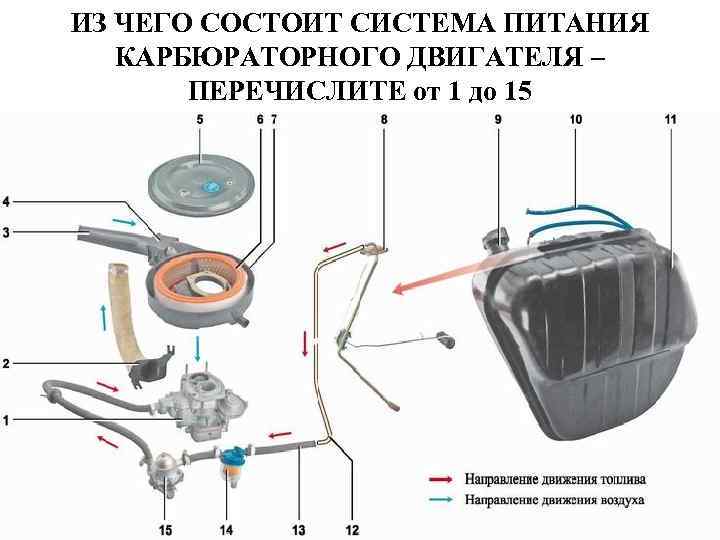 ИЗ ЧЕГО СОСТОИТ СИСТЕМА ПИТАНИЯ КАРБЮРАТОРНОГО ДВИГАТЕЛЯ – ПЕРЕЧИСЛИТЕ от 1 до 15

5
6
7
8
9
10
11
4
3
2
1
15
14
13
12

Направление движения топлива
Направление движения воздуха