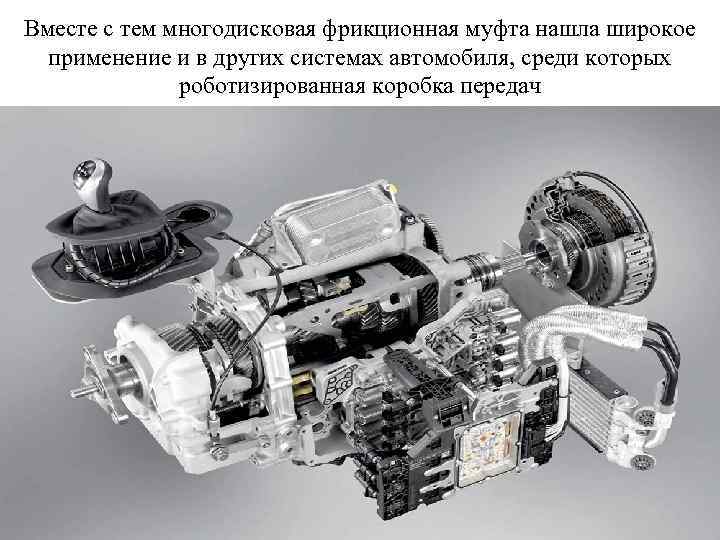 Вместе с тем многодисковая фрикционная муфта нашла широкое применение и в других системах автомобиля, среди которых роботизированная коробка передач