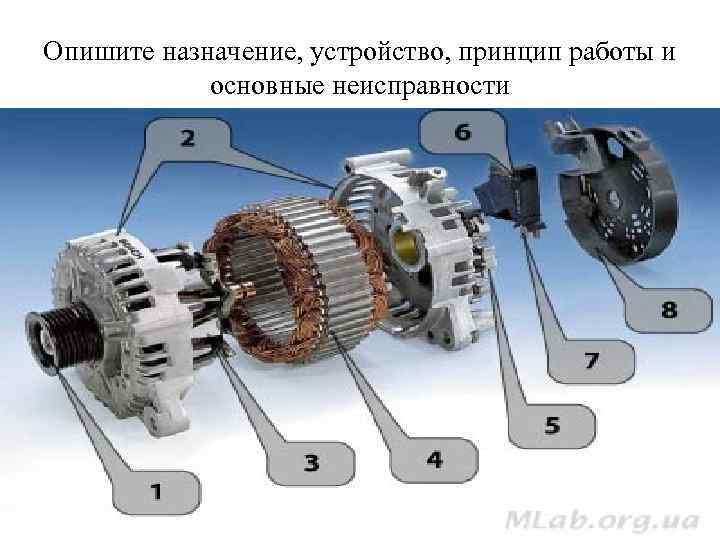 Опишите назначение, устройство, принцип работы и основные неисправности

2

6

8

7

5

4

3

1

MLab.org.ua