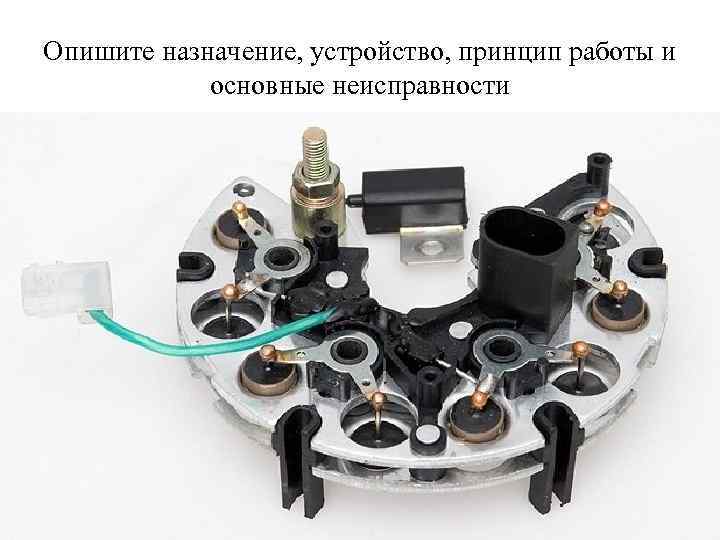 Опишите назначение, устройство, принцип работы и основные неисправности