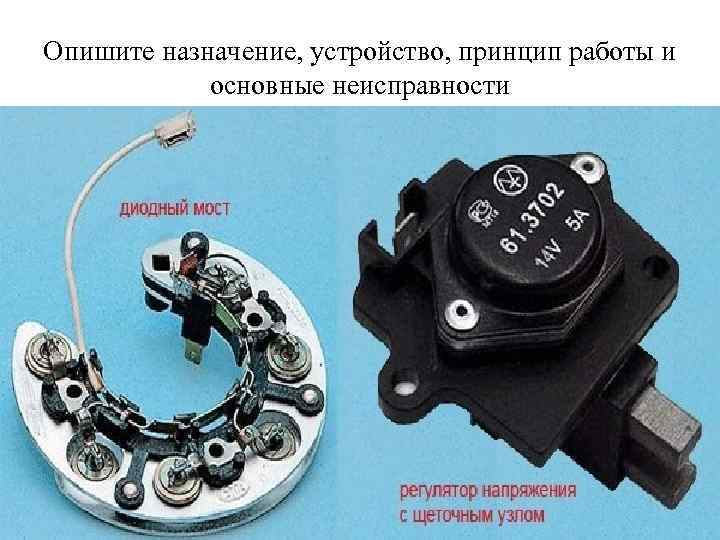 Опишите назначение, устройство, принцип работы и основные неисправности

диодный мост

61.3702
14V 5A

регулятор напряжения
с щеточным узлом