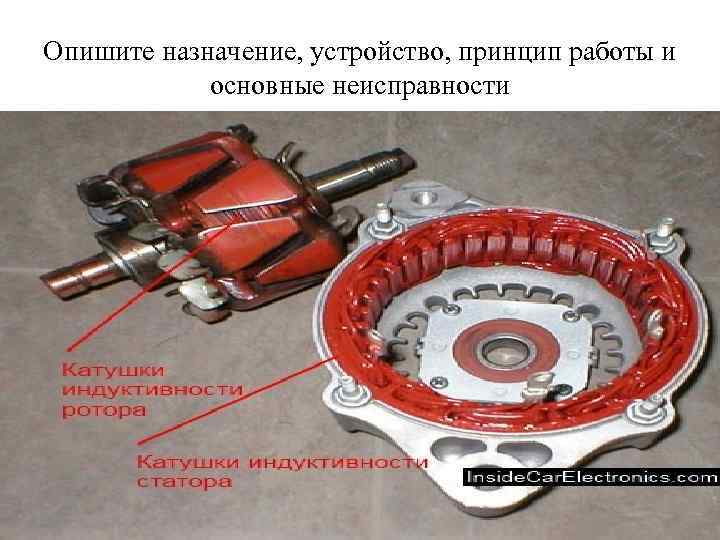 Опишите назначение, устройство, принцип работы и основные неисправности

Катушки индуктивности ротора

Катушки индуктивности статора

InsideCarElectronics.com