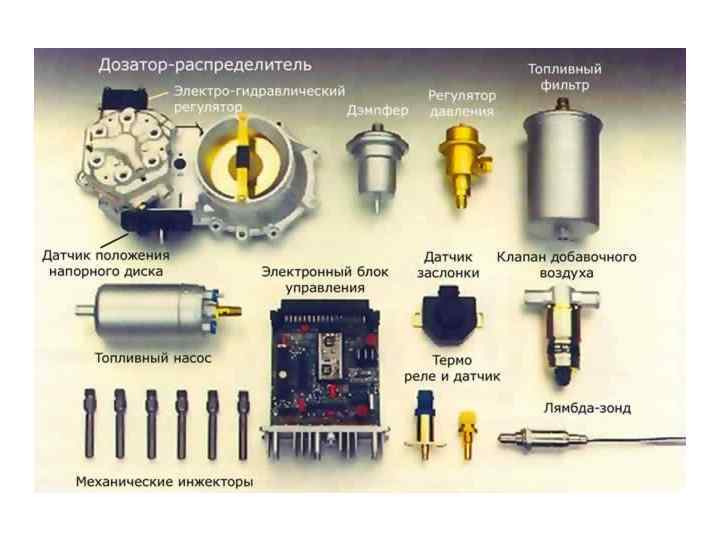 Дозатор-распределитель

Электро-гидравлический регулятор

Дэмпфер

Регулятор давления

Топливный фильтр

Датчик положения напорного диска

Электронный блок управления

Датчик заслонки

Клапан добавочного воздуха

Топливный насос

Термо реле и датчик

Лямбда-зонд

Механические инжекторы