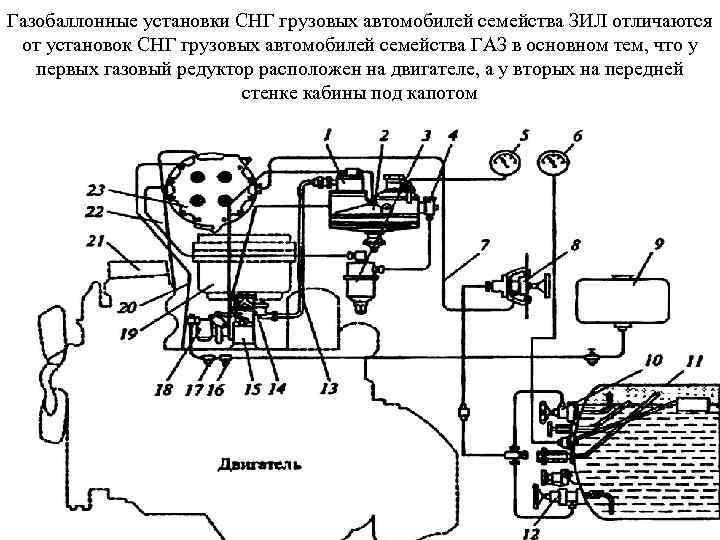 Газобаллонные установки СНГ грузовых автомобилей семейства ЗИЛ отличаются от установок СНГ грузовых автомобилей семейства ГАЗ в основном тем, что у первых газовый редуктор расположен на двигателе, а у вторых на передней стенке кабины под капотом

1
2
3
4
5
6
23
22
21
7
8
9
20
19
18
17
16
15
14
13
10
11
Двигатель
12