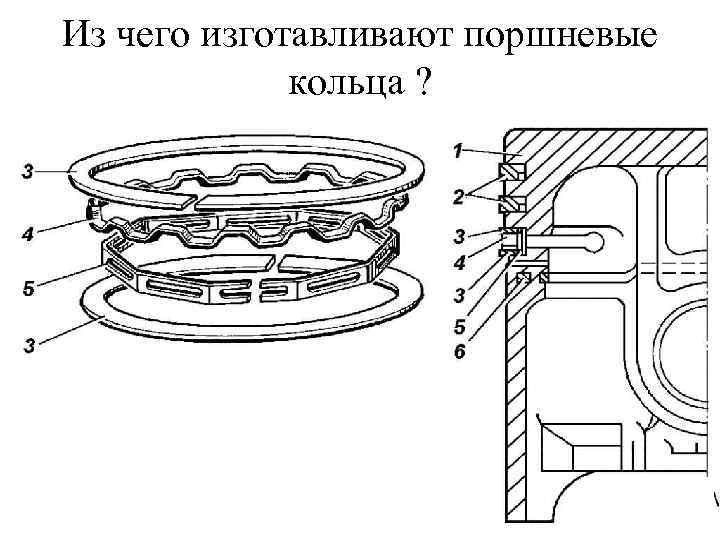 Из чего изготавливают поршневые кольца ?

3
4
5
3

1
2
3
4
3
5
6