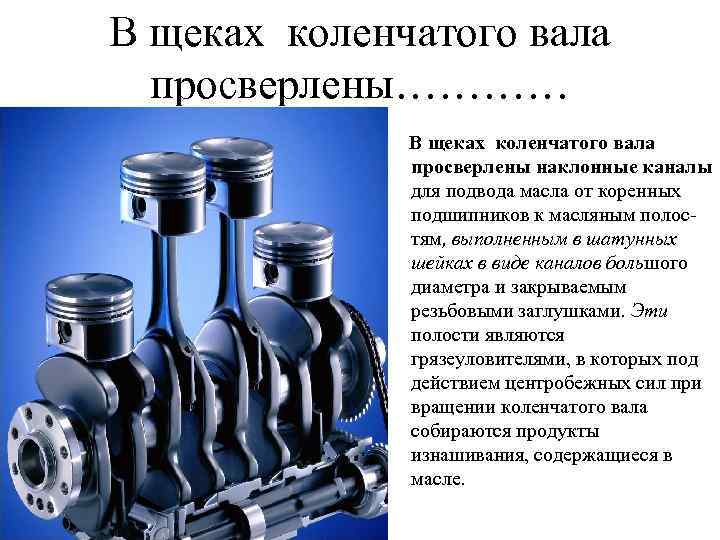 В щеках коленчатого вала просверлены…………

В щеках коленчатого вала просверлены наклонные каналы для подвода масла от коренных подшипников к масляным полостям, выполненным в шатунных шейках в виде каналов большого диаметра и закрываемым резьбовыми заглушками. Эти полости являются грязеуловителями, в которых под действием центробежных сил при вращении коленчатого вала собираются продукты изнашивания, содержащиеся в масле.